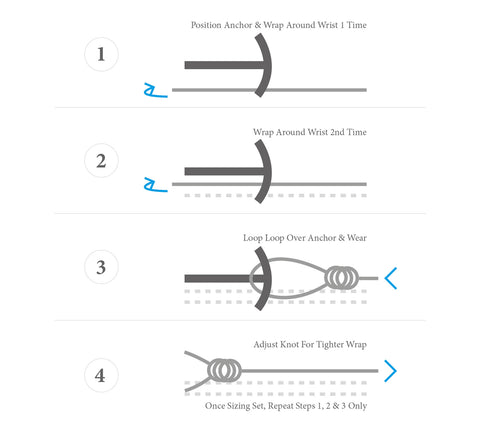 1

Position Anchor & Wrap Around Wrist 1 Time

2

Wrap Around Wrist 2nd Time

3

Loop Loop Over Anchor & Wear

4

Adjust Knot For Tighter Wrap

Once Sizing Set, Repeat Steps 1, 2 & 3 Only